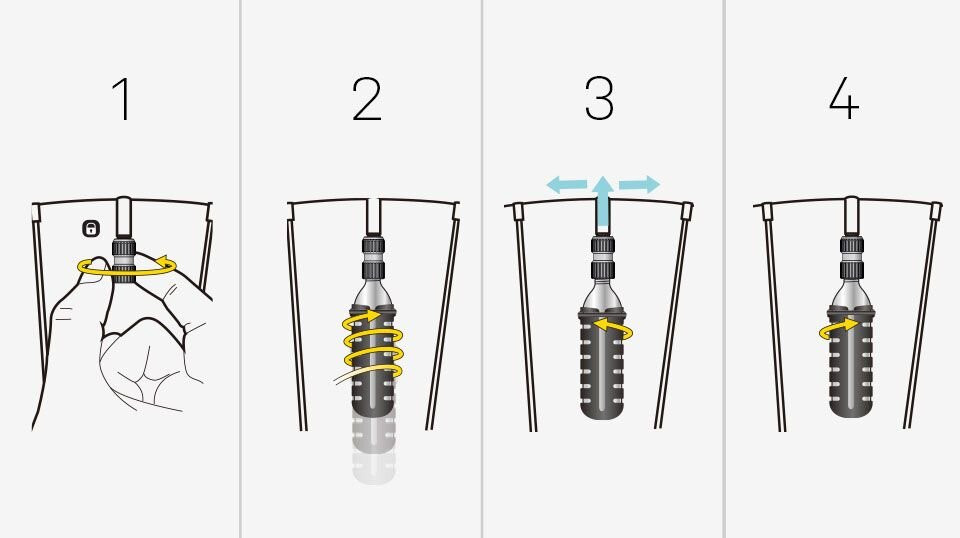 1

2

3

4