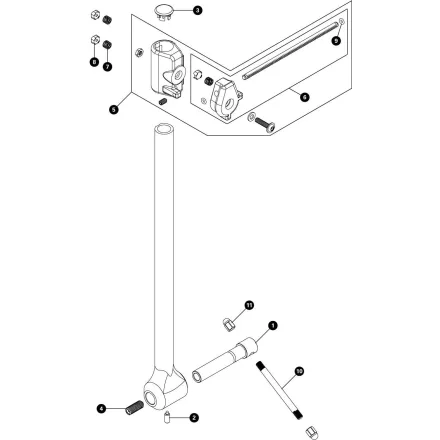 3
9
8
7
6
5
11
1
10
4
2