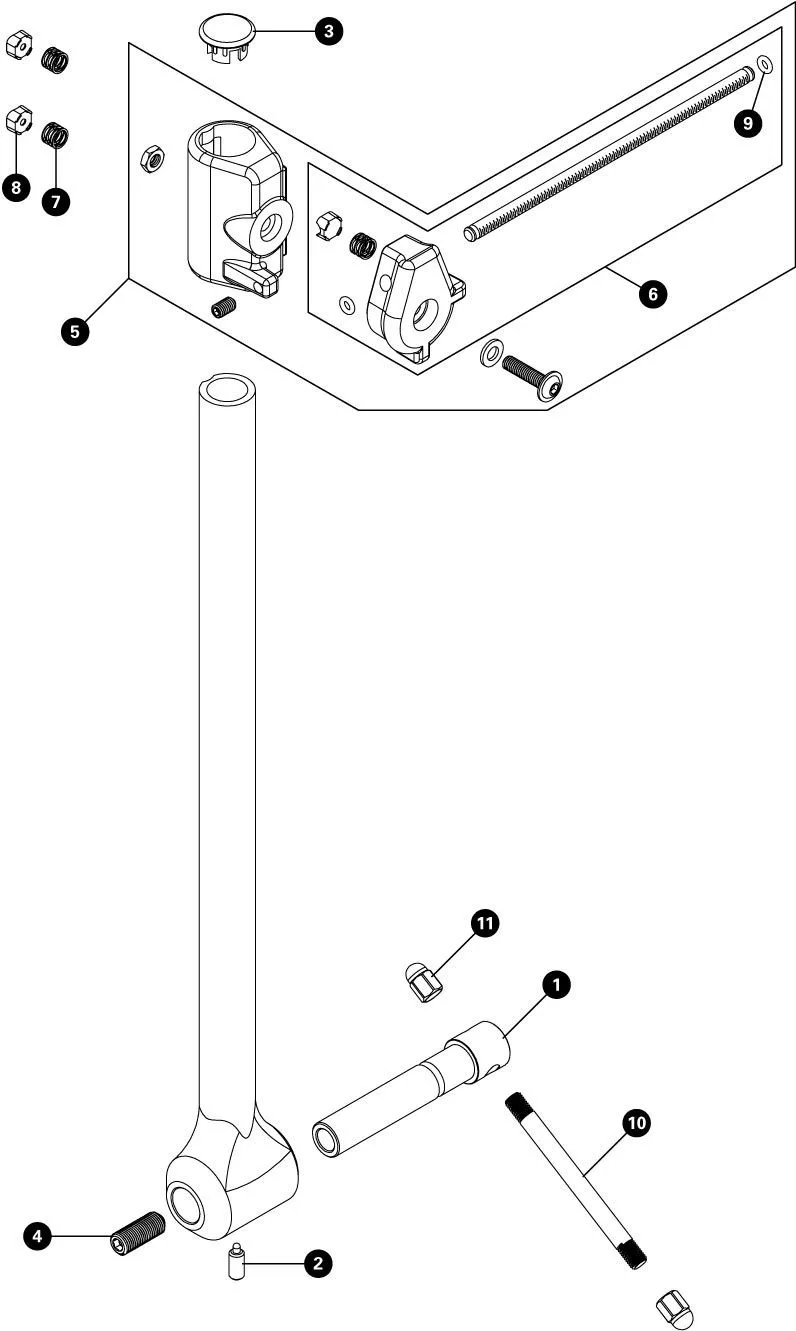 3
9
8
7
6
5
11
1
10
4
2